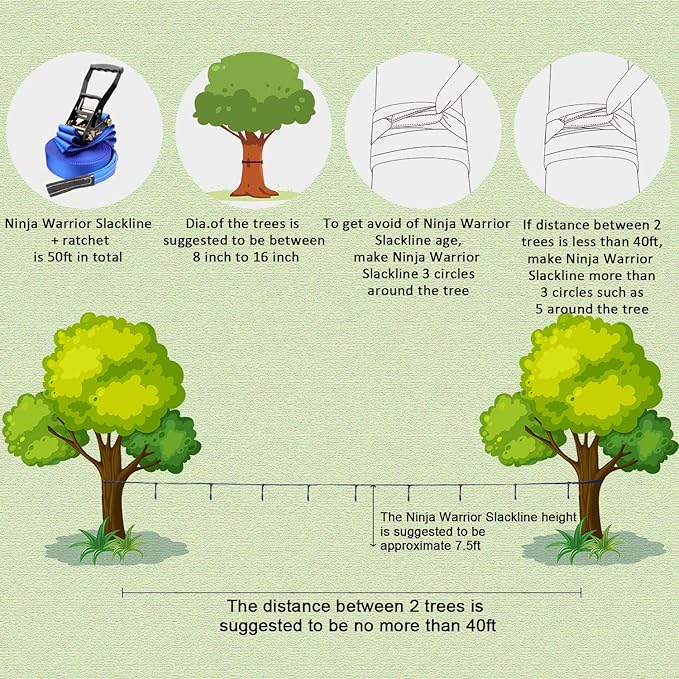 Ninja Warrior Slackline + ratchet is 50ft in total

Dia.of the trees is suggested to be between 8 inch to 16 inch

To get avoid of Ninja Warrior Slackline age, make Ninja Warrior Slackline 3 circles around the tree

If distance between 2 trees is less than 40ft, make Ninja Warrior Slackline more than 3 circles such as 5 around the tree

The Ninja Warrior Slackline height is suggested to be approximate 7.5ft

The distance between 2 trees is suggested to be no more than 40ft