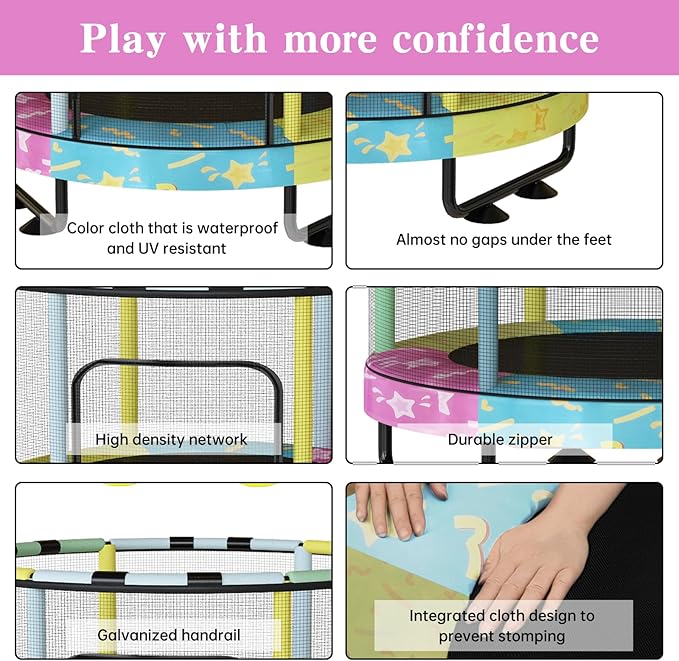 Play with more confidence

Color cloth that is waterproof and UV resistant

Almost no gaps under the feet

High density network

Durable zipper

Galvanized handrail

Integrated cloth design to prevent stomping