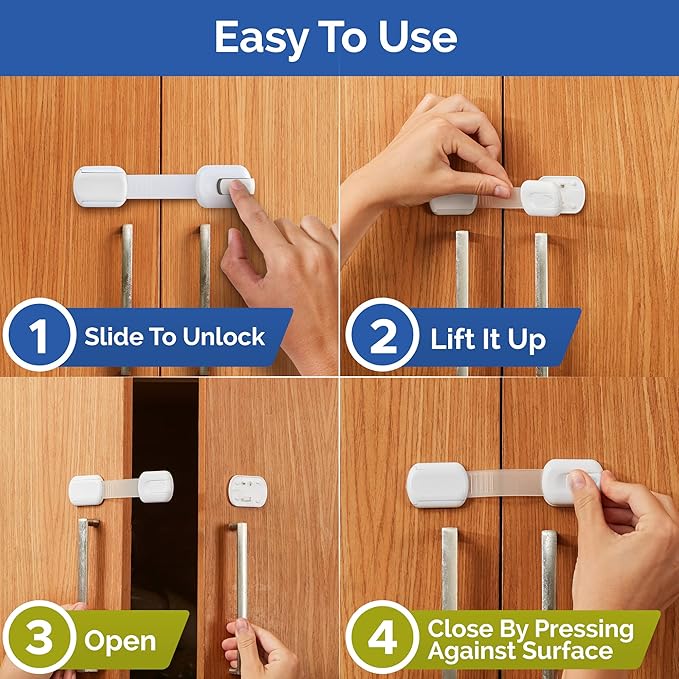 Easy To Use

1 Slide To Unlock

2 Lift It Up

3 Open

4 Close By Pressing Against Surface