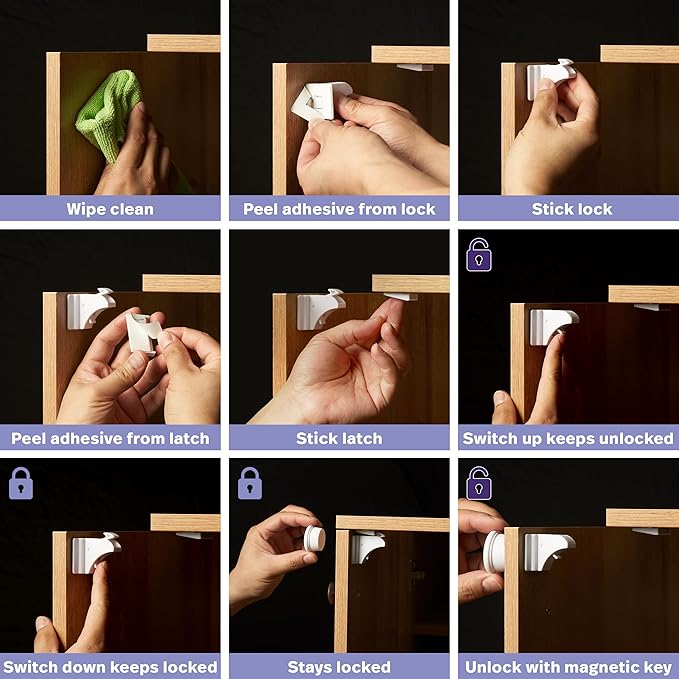 Wipe clean

Peel adhesive from lock

Stick lock

Peel adhesive from latch

Stick latch

Switch up keeps unlocked

Switch down keeps locked

Stays locked

Unlock with magnetic key