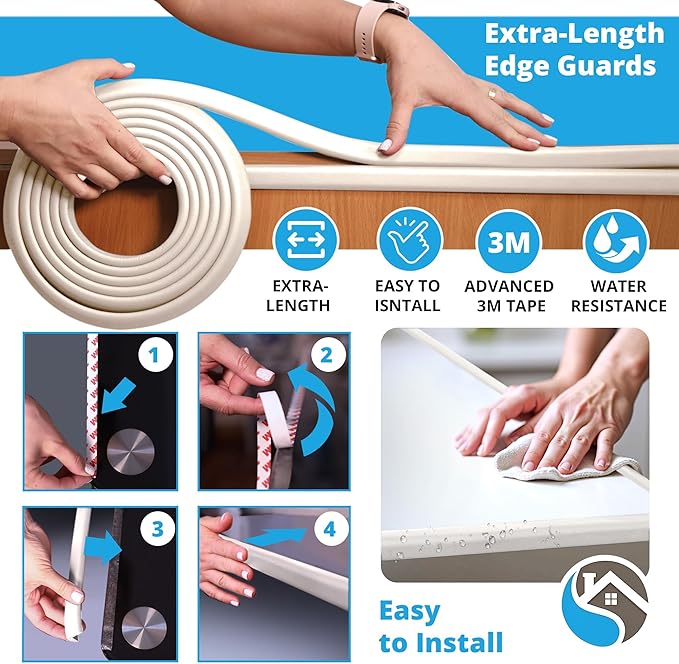 Extra-Length Edge Guards

3M

EXTRA-LENGTH

EASY TO ISNTALL

ADVANCED 3M TAPE

WATER RESISTANCE

1

2

3

4

Easy to Install