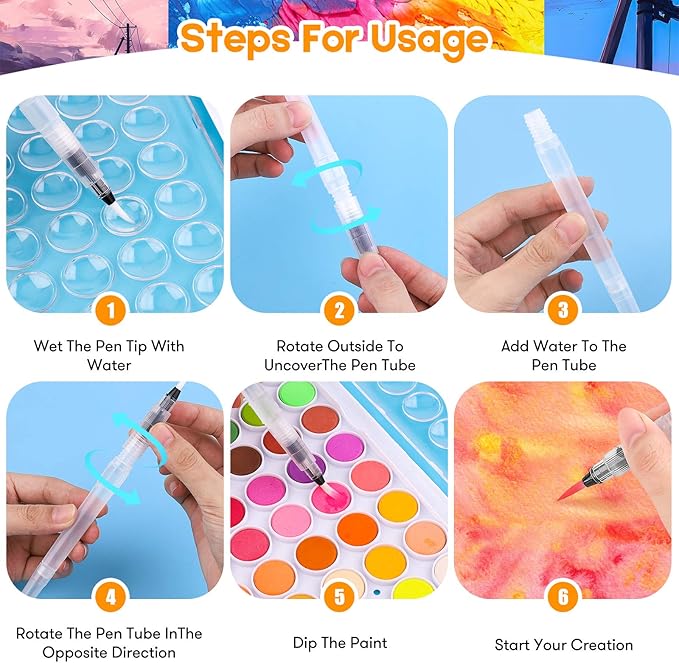 Steps For Usage

1

Wet The Pen Tip With Water

2

Rotate Outside To UncoverThe Pen Tube

3

Add Water To The Pen Tube

4

Rotate The Pen Tube InThe Opposite Direction

5

Dip The Paint

6

Start Your Creation