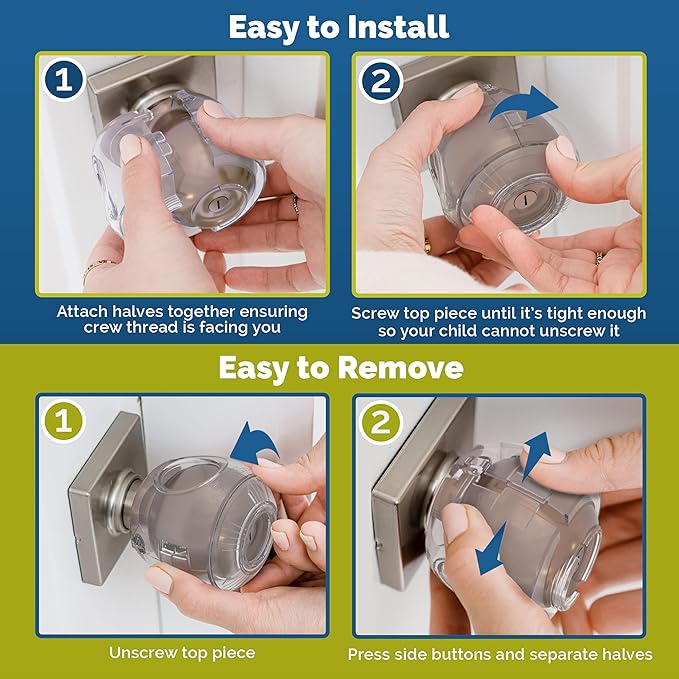 Easy to Install

1

Attach halves together ensuring crew thread is facing you

2

Screw top piece until it's tight enough so your child cannot unscrew it

Easy to Remove

1

Unscrew top piece

2

Press side buttons and separate halves