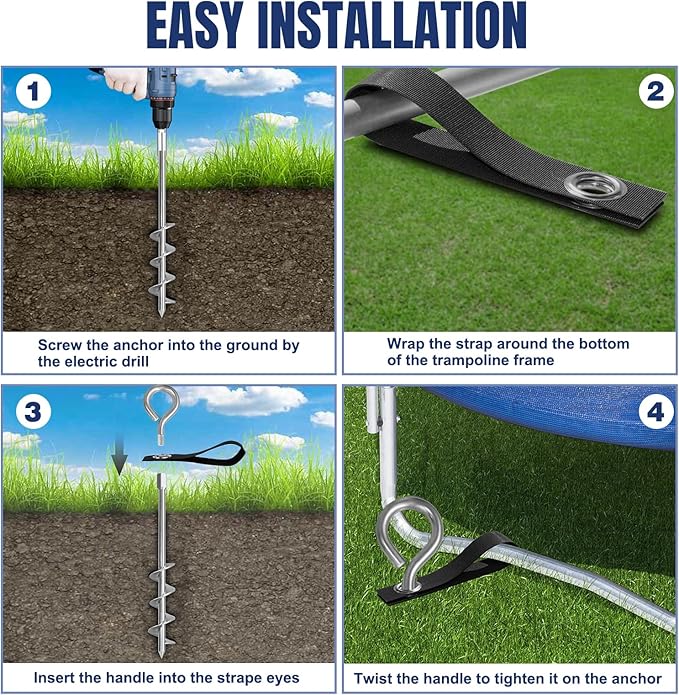 EASY INSTALLATION

1

Screw the anchor into the ground by the electric drill

2

Wrap the strap around the bottom of the trampoline frame

3

Insert the handle into the strape eyes

4

Twist the handle to tighten it on the anchor