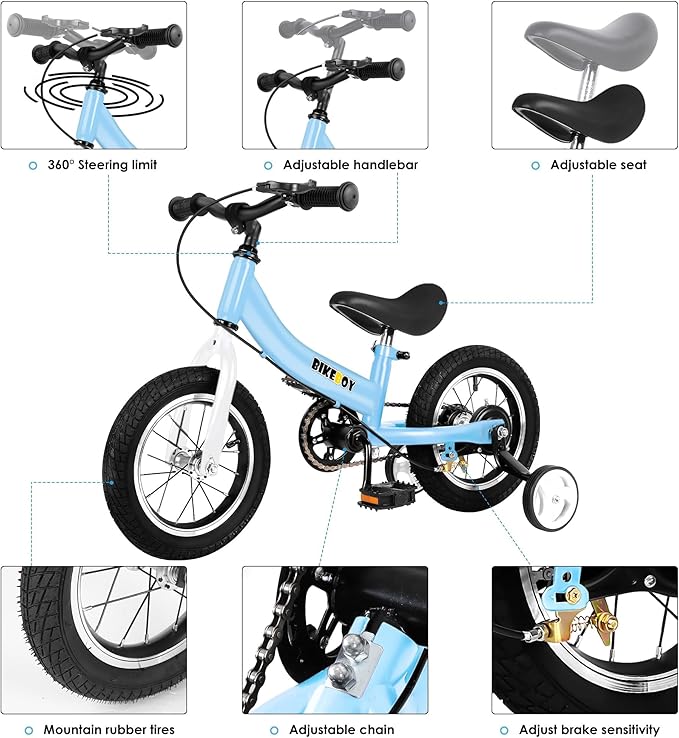 360° Steering limit

Adjustable handlebar

Adjustable seat

BIKEBOY

Mountain rubber tires

Adjustable chain

Adjust brake sensitivity