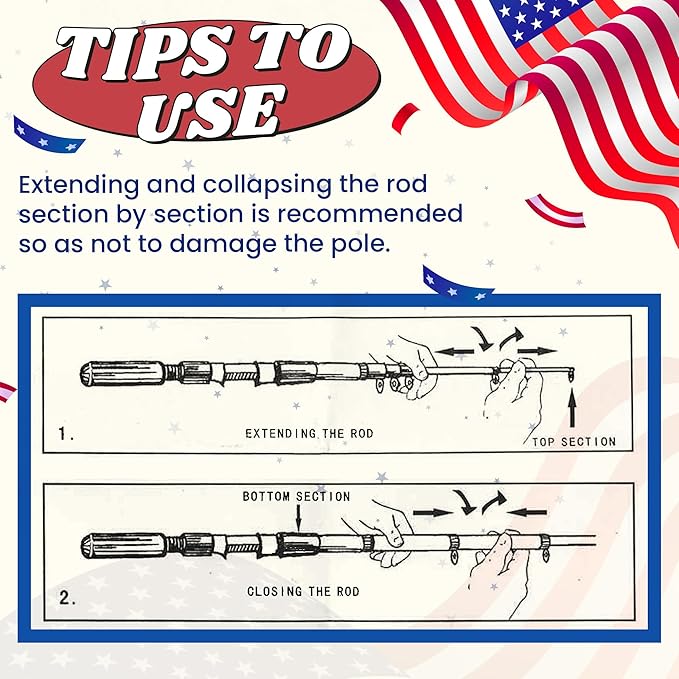 TIPS TO USE

Extending and collapsing the rod section by section is recommended so as not to damage the pole.

1.

EXTENDING THE ROD

TOP SECTION

BOTTOM SECTION

2.

CLOSING THE ROD