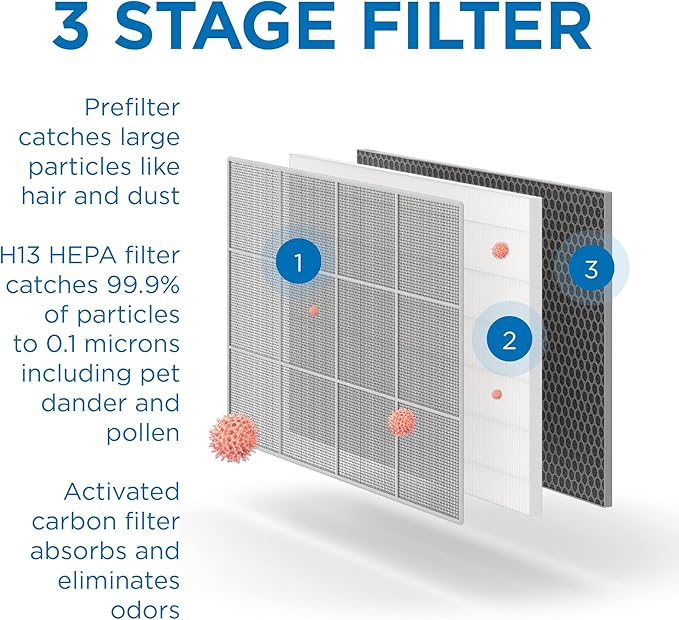 3 STAGE FILTER

Prefilter catches large particles like hair and dust

H13 HEPA filter catches 99.9% of particles to 0.1 microns including pet dander and pollen

Activated carbon filter absorbs and eliminates odors

1

2

3