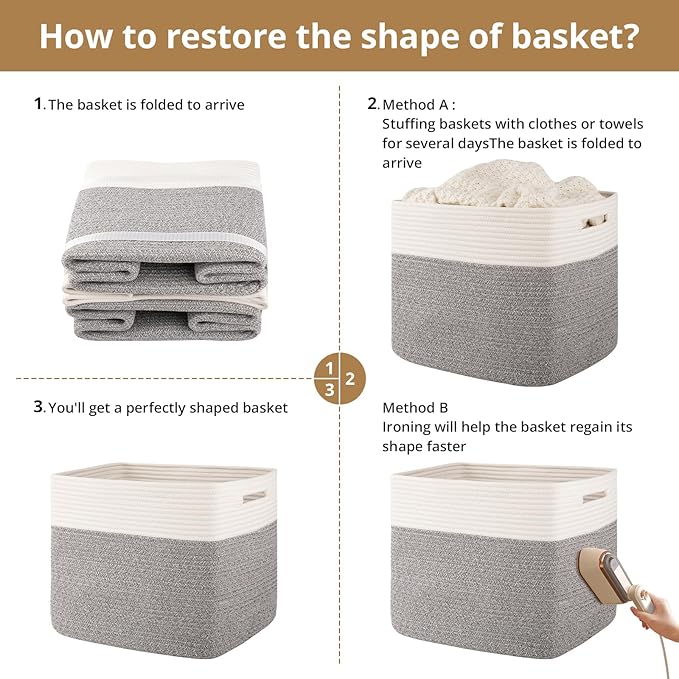 How to restore the shape of basket?

1. The basket is folded to arrive

2. Method A :
Stuffing baskets with clothes or towels for several daysThe basket is folded to arrive

1
2
3

3. You'll get a perfectly shaped basket

Method B
Ironing will help the basket regain its shape faster