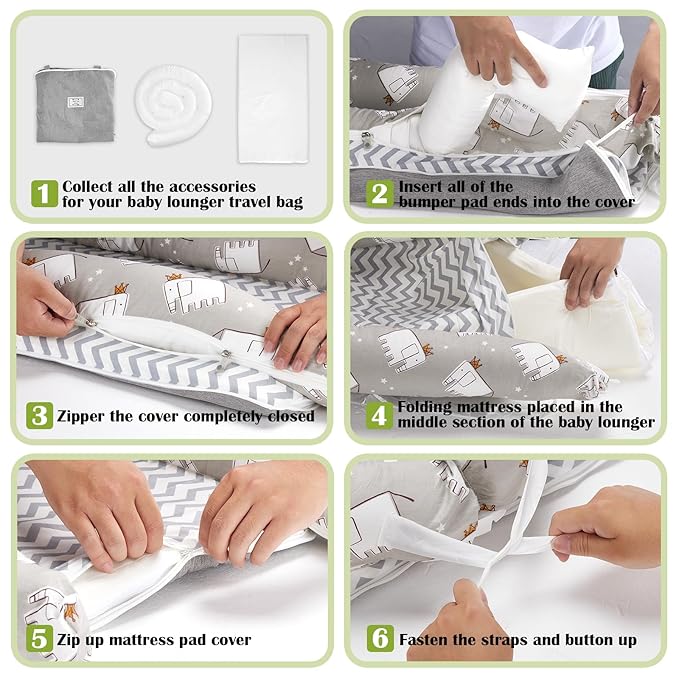 1 Collect all the accessories for your baby lounger travel bag

2 Insert all of the bumper pad ends into the cover

3 Zipper the cover completely closed

4 Folding mattress placed in the middle section of the baby lounger

5 Zip up mattress pad cover

6 Fasten the straps and button up