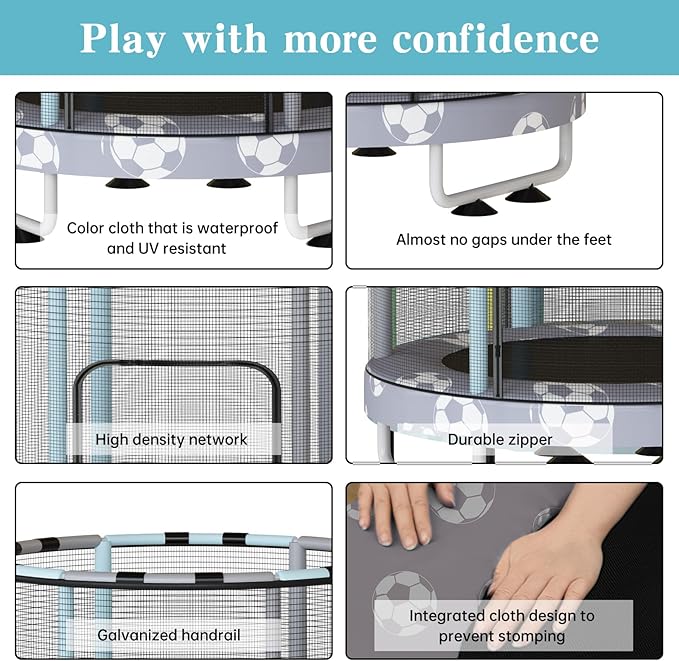 Play with more confidence

Color cloth that is waterproof and UV resistant

Almost no gaps under the feet

High density network

Durable zipper

Galvanized handrail

Integrated cloth design to prevent stomping