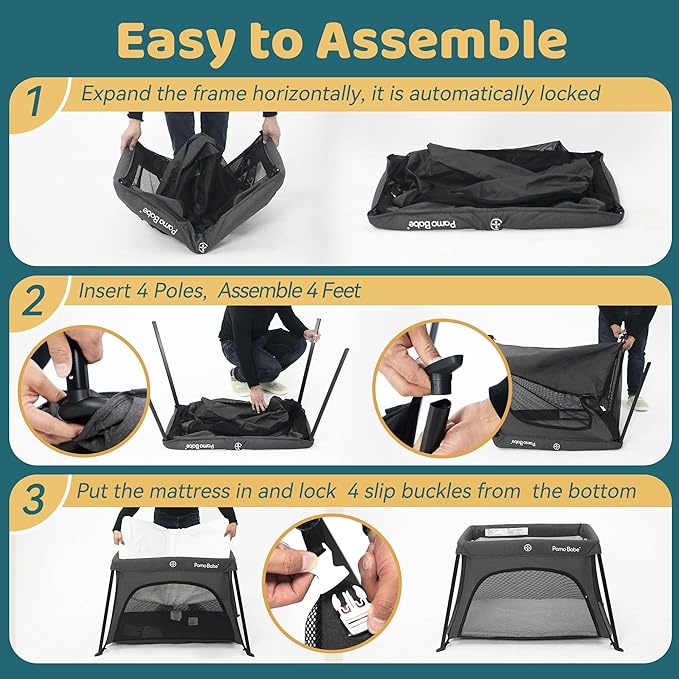 Easy to Assemble

1 Expand the frame horizontally, it is automatically locked

Pamo Babe

Pamo Babe

2 Insert 4 Poles, Assemble 4 Feet

Pamo Babe

Pamo Babe

3 Put the mattress in and lock 4 slip buckles from the bottom

Pamo Babe

Pamo Babe