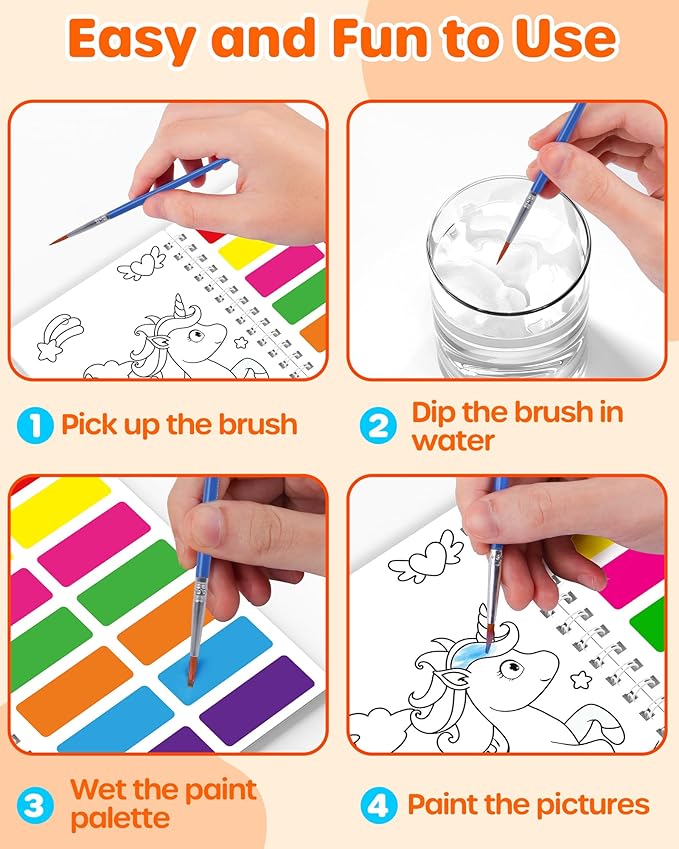 Easy and Fun to Use

1 Pick up the brush

2 Dip the brush in water

3 Wet the paint palette

4 Paint the pictures