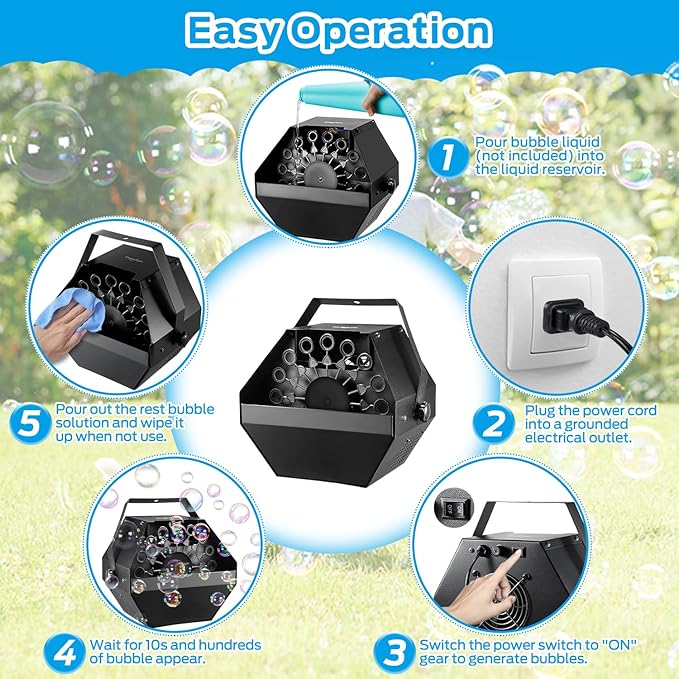 Easy Operation

1 Pour bubble liquid (not included) into the liquid reservoir.

2 Plug the power cord into a grounded electrical outlet.

3 Switch the power switch to "ON" gear to generate bubbles.

4 Wait for 10s and hundreds of bubble appear.

5 Pour out the rest bubble solution and wipe it up when not use.