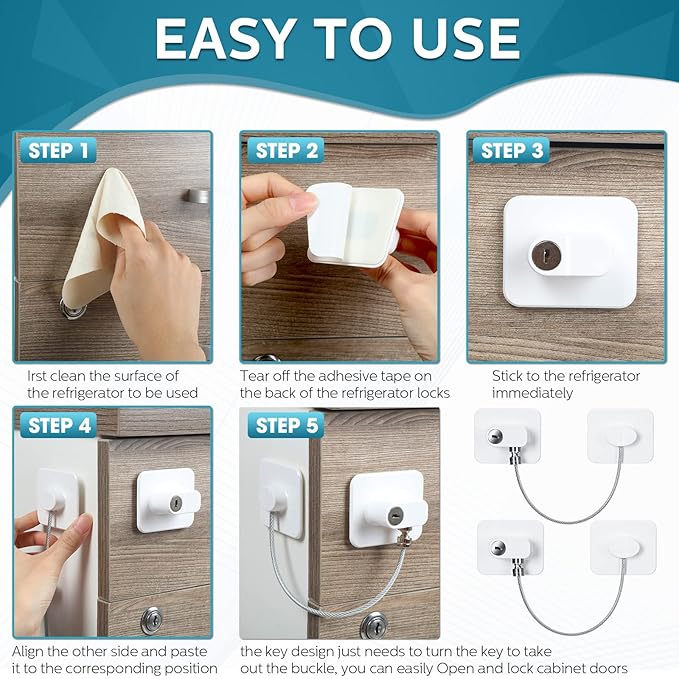 EASY TO USE

STEP 1

Irst clean the surface of the refrigerator to be used

STEP 2

Tear off the adhesive tape on the back of the refrigerator locks

STEP 3

Stick to the refrigerator immediately

STEP 4

Align the other side and paste it to the corresponding position

STEP 5

the key design just needs to turn the key to take out the buckle, you can easily Open and lock cabinet doors