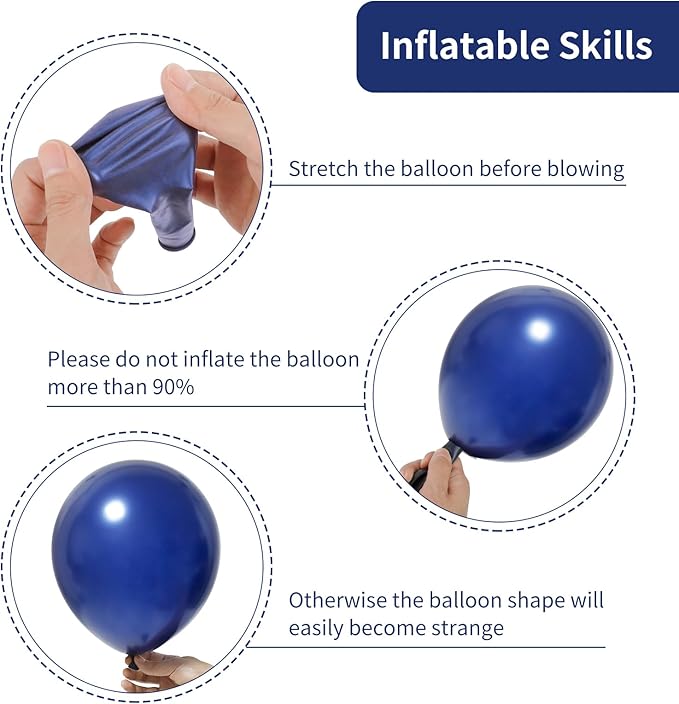 Inflatable Skills

Stretch the balloon before blowing

Please do not inflate the balloon more than 90%

Otherwise the balloon shape will easily become strange