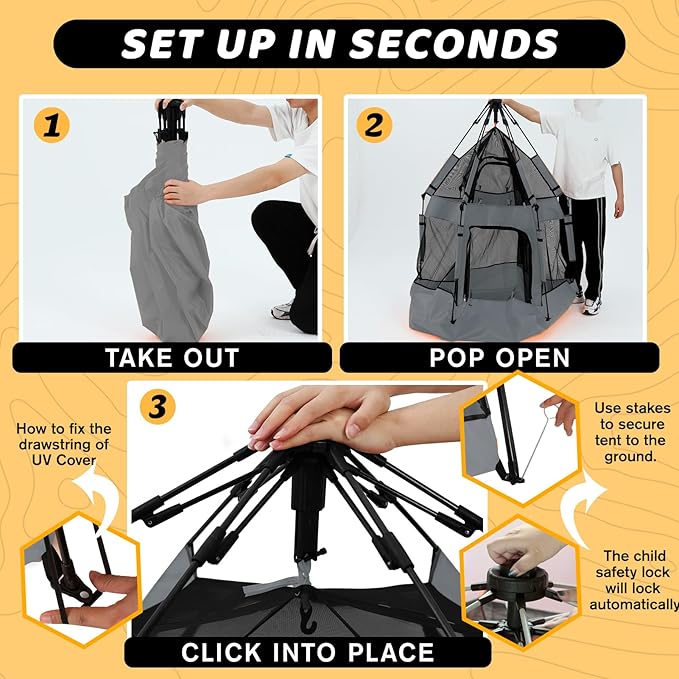 SET UP IN SECONDS

1

TAKE OUT

2

POP OPEN

3

How to fix the drawstring of UV Cover

Use stakes to secure tent to the ground.

The child safety lock will lock automatically

CLICK INTO PLACE