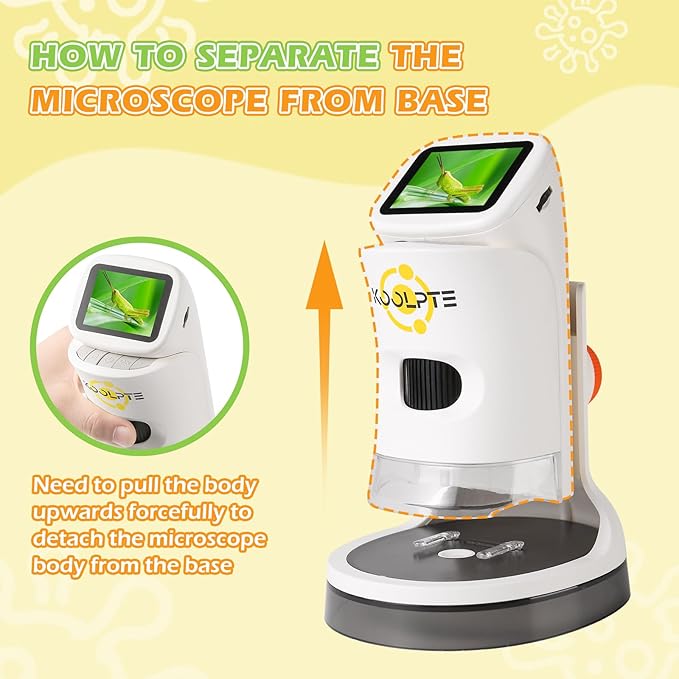 HOW TO SEPARATE THE MICROSCOPE FROM BASE

KOOLPTE

KOOLPTE

Need to pull the body upwards forcefully to detach the microscope body from the base