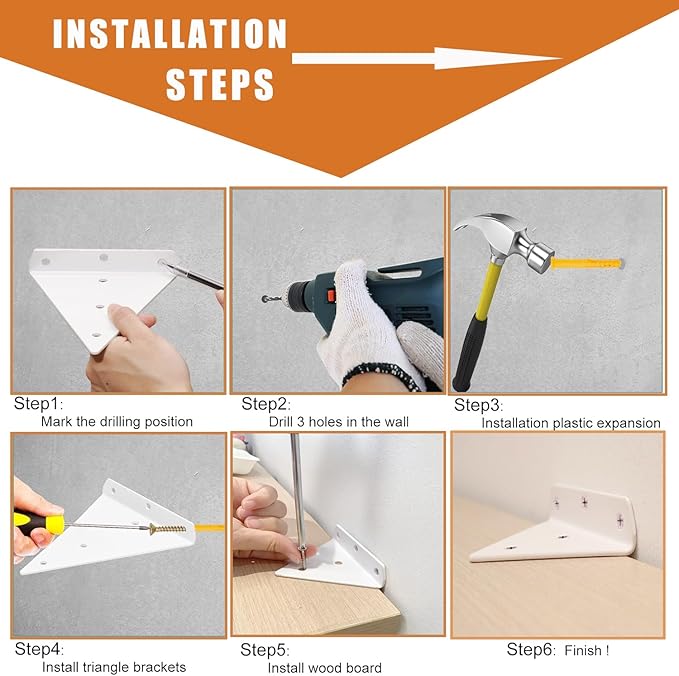 INSTALLATION STEPS

Step1:
Mark the drilling position

Step2:
Drill 3 holes in the wall

Step3:
Installation plastic expansion

Step4:
Install triangle brackets

Step5:
Install wood board

Step6: Finish !