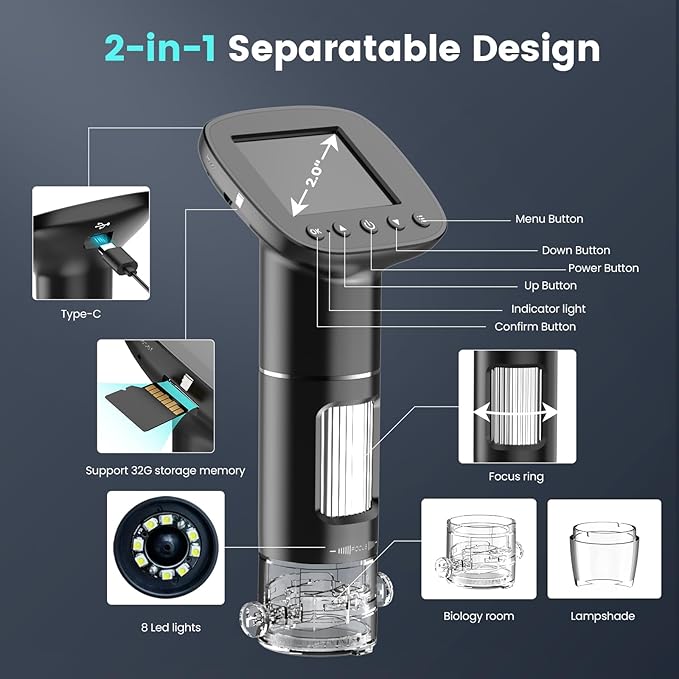 2-in-1 Separatable Design

2.0"

OK

Menu Button
Down Button
Power Button
Up Button
Indicator light
Confirm Button

Type-C

Support 32G storage memory

Focus ring

FOCUS

8 Led lights

Biology room

Lampshade