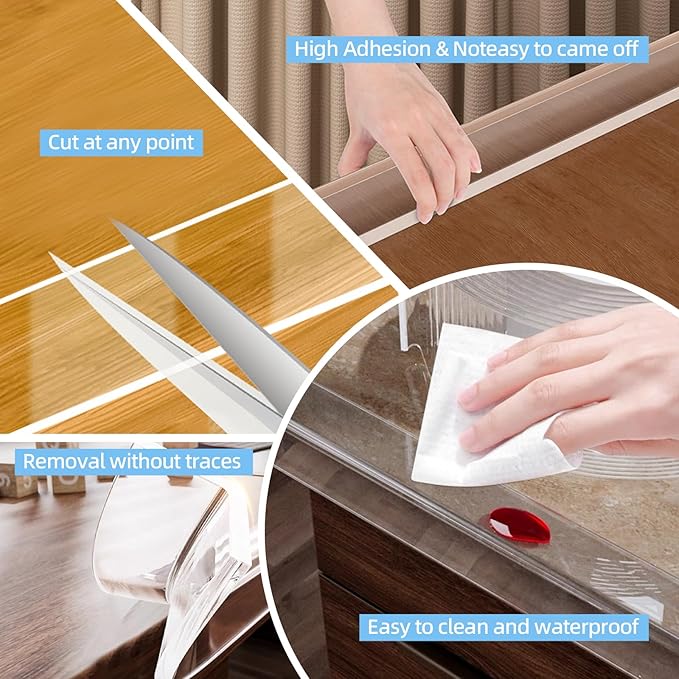 High Adhesion & Noteasy to came off

Cut at any point

Removal without traces

Easy to clean and waterproof