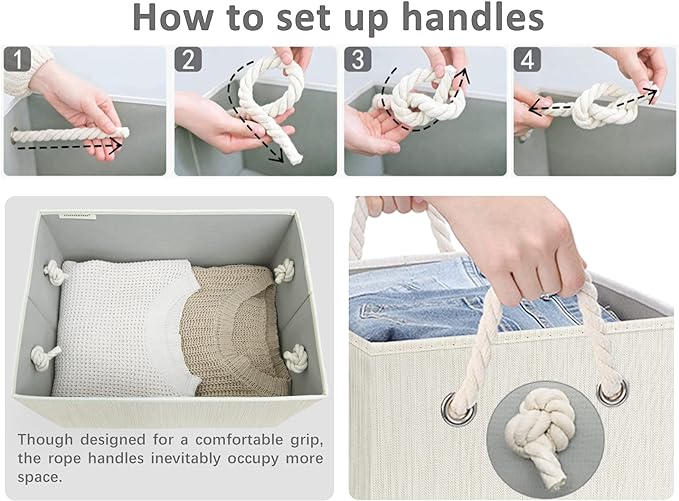 How to set up handles

1

2

3

4

Though designed for a comfortable grip, the rope handles inevitably occupy more space.