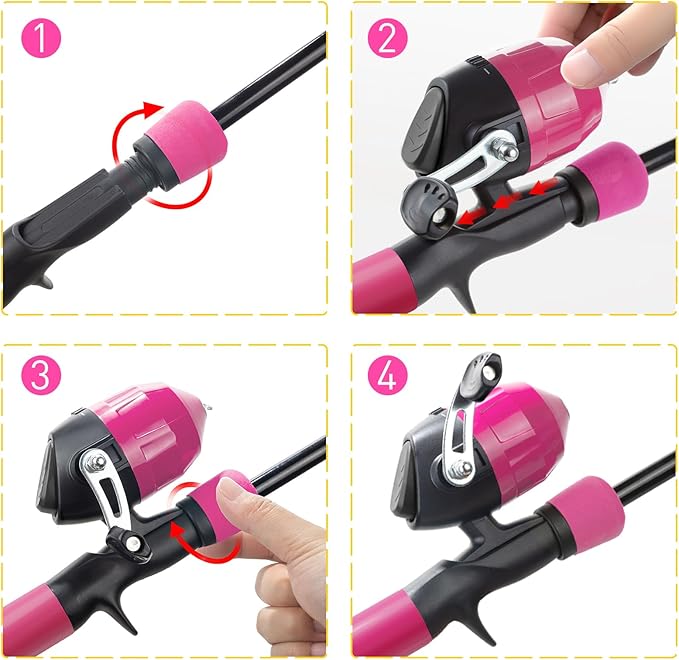 1

2

3

4