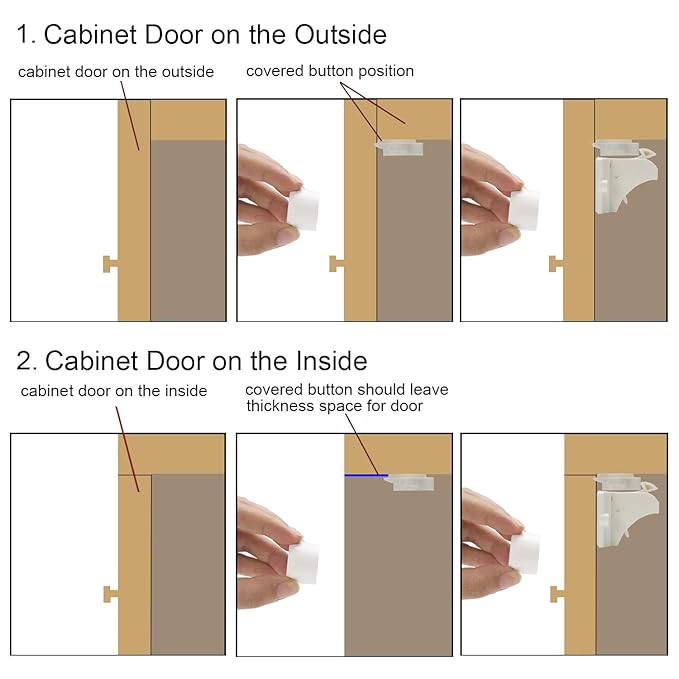 1. Cabinet Door on the Outside

cabinet door on the outside

covered button position

2. Cabinet Door on the Inside

cabinet door on the inside

covered button should leave thickness space for door