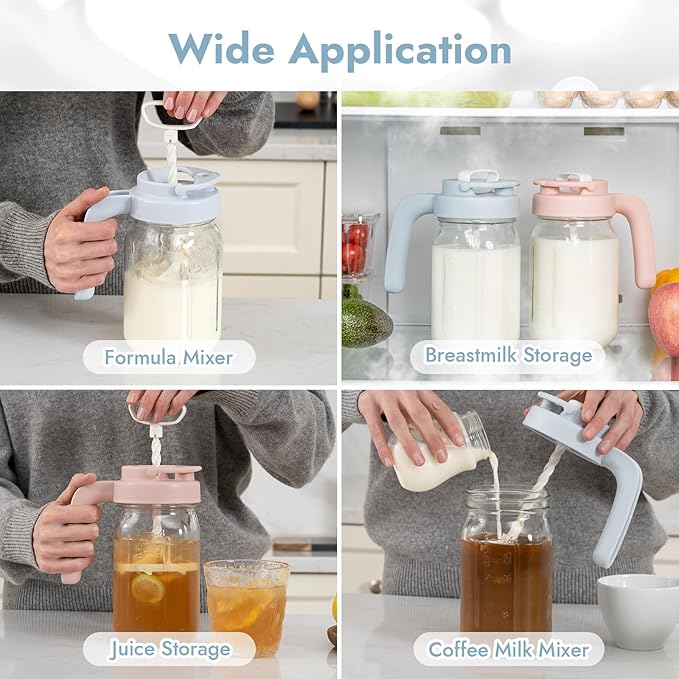 Wide Application

Formula Mixer

Breastmilk Storage

Juice Storage

Coffee Milk Mixer