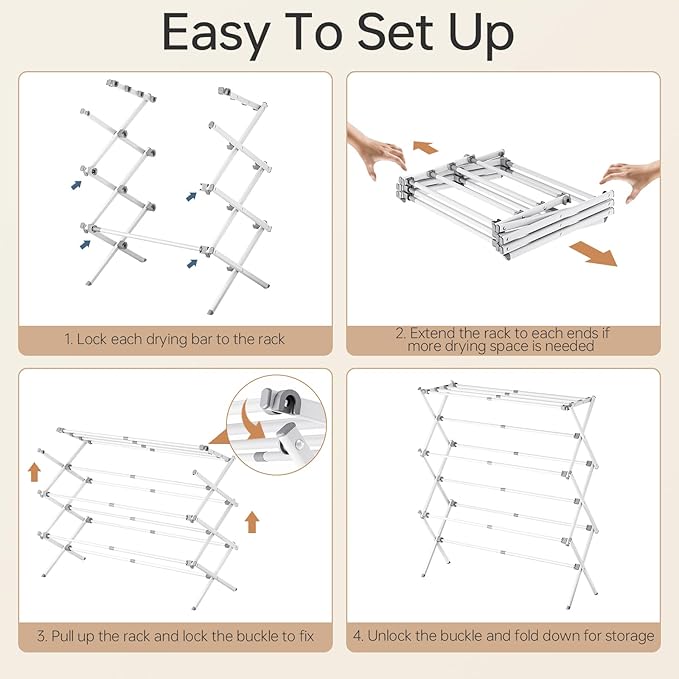 Easy To Set Up

1. Lock each drying bar to the rack

2. Extend the rack to each ends if more drying space is needed

3. Pull up the rack and lock the buckle to fix

4. Unlock the buckle and fold down for storage