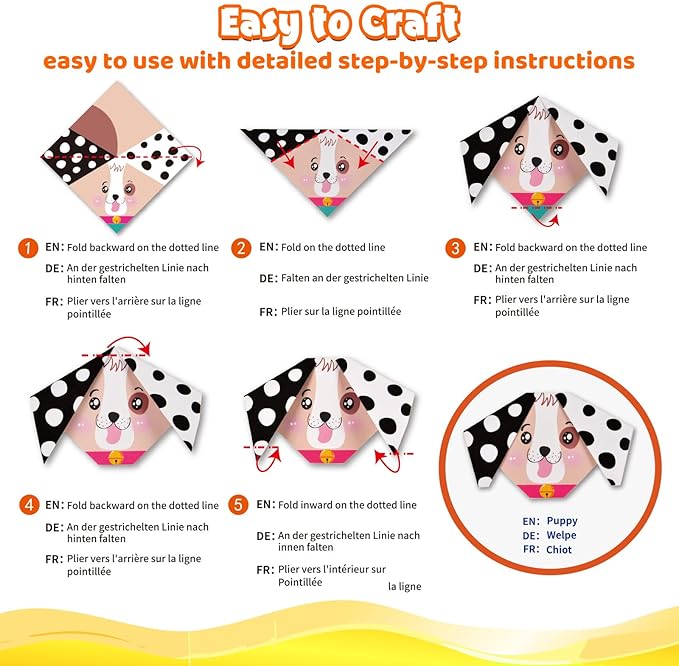 Easy to Craft

easy to use with detailed step-by-step instructions

1 EN: Fold backward on the dotted line

DE: An der gestrichelten Linie nach hinten falten

FR: Plier vers l'arrière sur la ligne pointillée

2 EN: Fold on the dotted line

DE: Falten an der gestrichelten Linie

FR: Plier sur la ligne pointillée

3 EN: Fold backward on the dotted line

DE: An der gestrichelten Linie nach hinten falten

FR: Plier vers l'arrière sur la ligne pointillée

4 EN: Fold backward on the dotted line

DE: An der gestrichelten Linie nach hinten falten

FR: Plier vers l'arrière sur la ligne pointillée

5 EN: Fold inward on the dotted line

DE: An der gestrichelten Linie nach innen falten

FR: Plier vers l'intérieur sur Pointillée la ligne

EN: Puppy
DE: Welpe
FR: Chiot