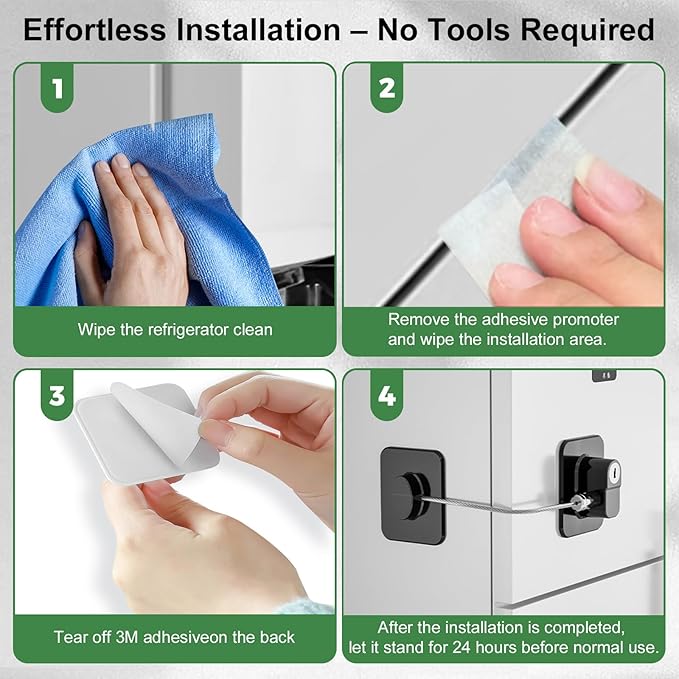 Effortless Installation – No Tools Required

1

Wipe the refrigerator clean

2

Remove the adhesive promoter and wipe the installation area.

3

Tear off 3M adhesiveon the back

4

After the installation is completed, let it stand for 24 hours before normal use.