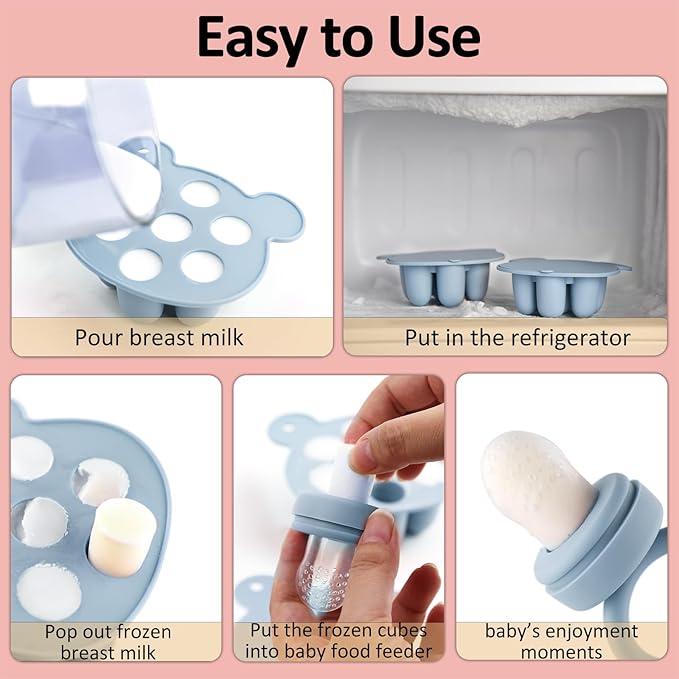 Easy to Use

Pour breast milk

Put in the refrigerator

Pop out frozen breast milk

Put the frozen cubes into baby food feeder

baby's enjoyment moments