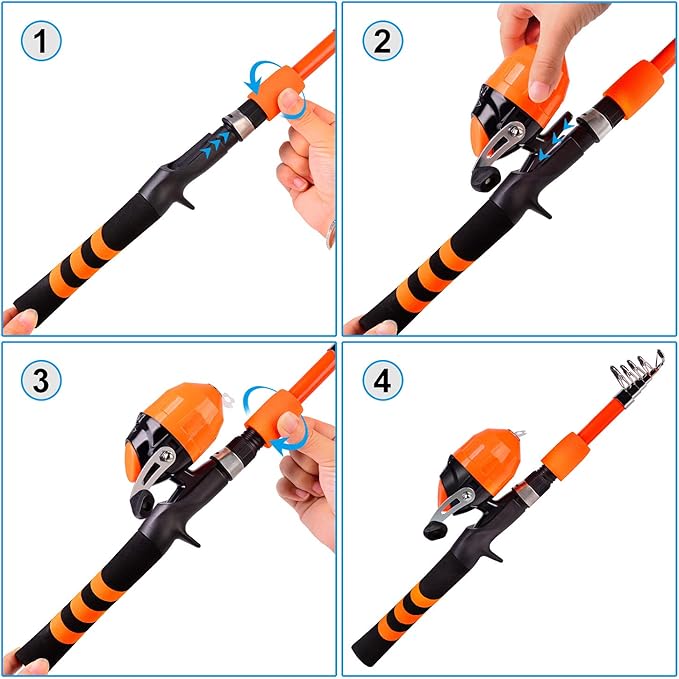 1

2

3

4