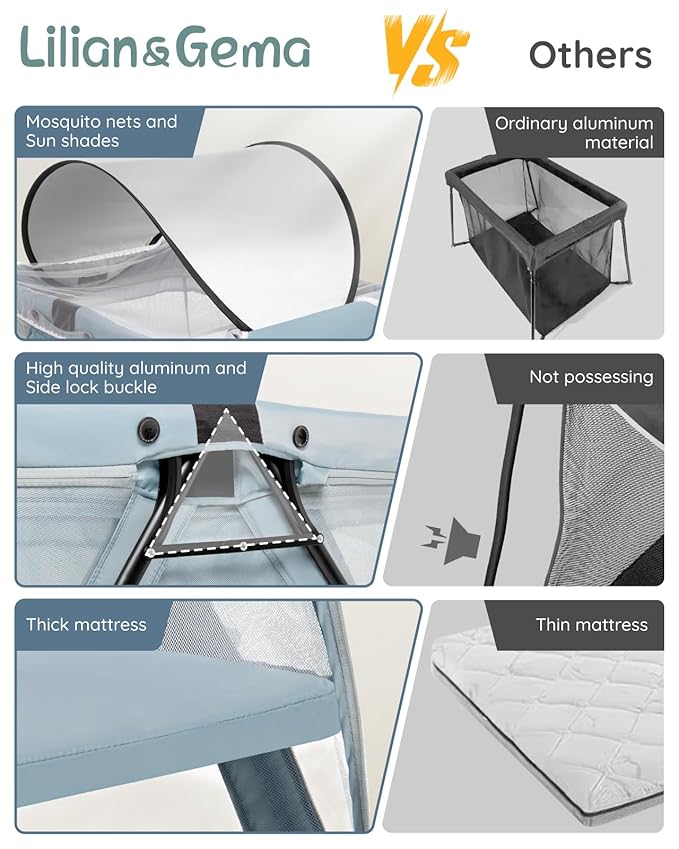 Lilian&Gema VS Others

Mosquito nets and Sun shades

Ordinary aluminum material

High quality aluminum and Side lock buckle

Not possessing

Thick mattress

Thin mattress