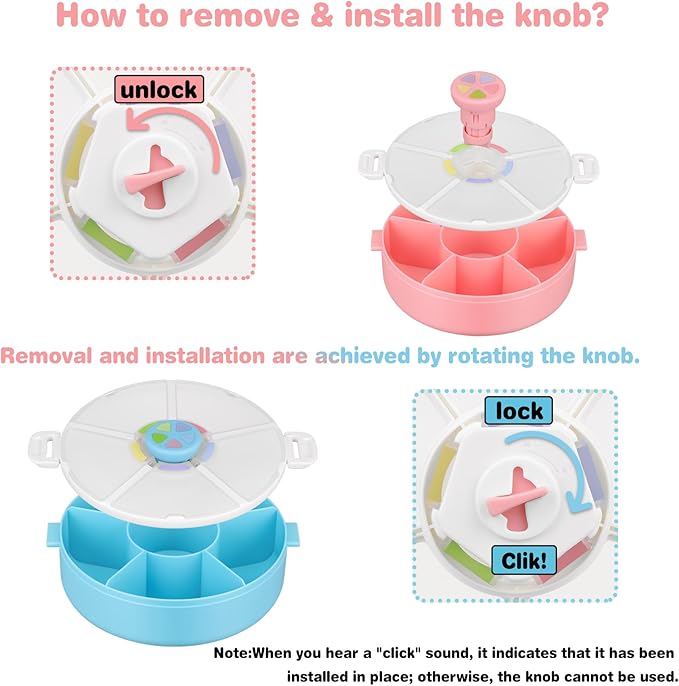 How to remove & install the knob?

unlock

Removal and installation are achieved by rotating the knob.

lock

Clik!

Note:When you hear a "click" sound, it indicates that it has been installed in place; otherwise, the knob cannot be used.