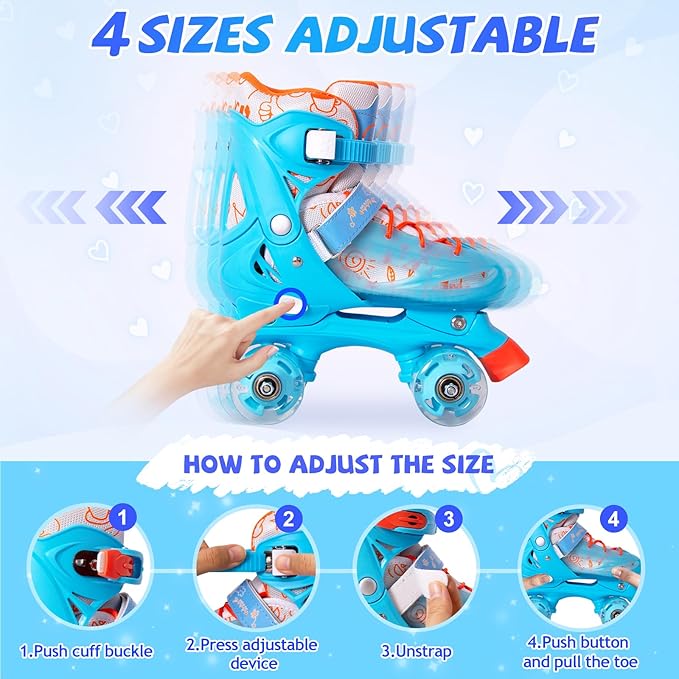 4 SIZES ADJUSTABLE

HOW TO ADJUST THE SIZE

1

2

3

4

1.Push cuff buckle

2.Press adjustable device

3.Unstrap

4.Push button and pull the toe