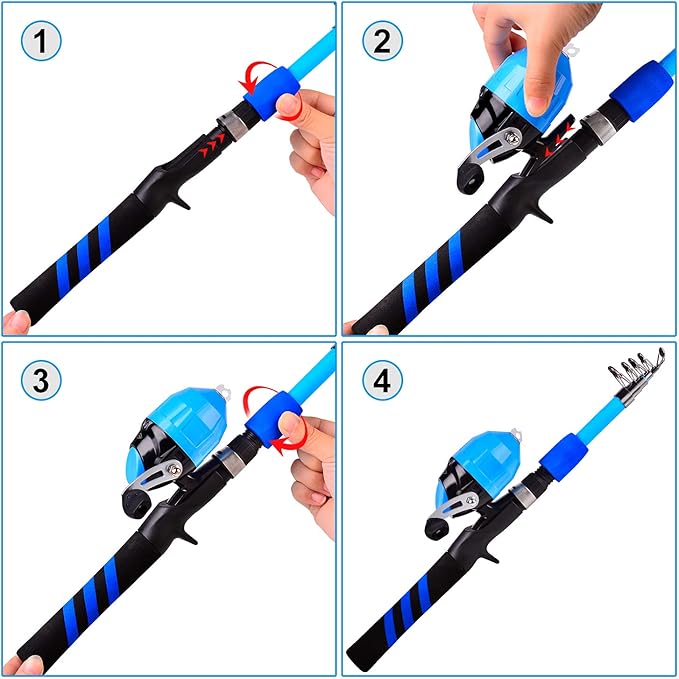 1

2

3

4