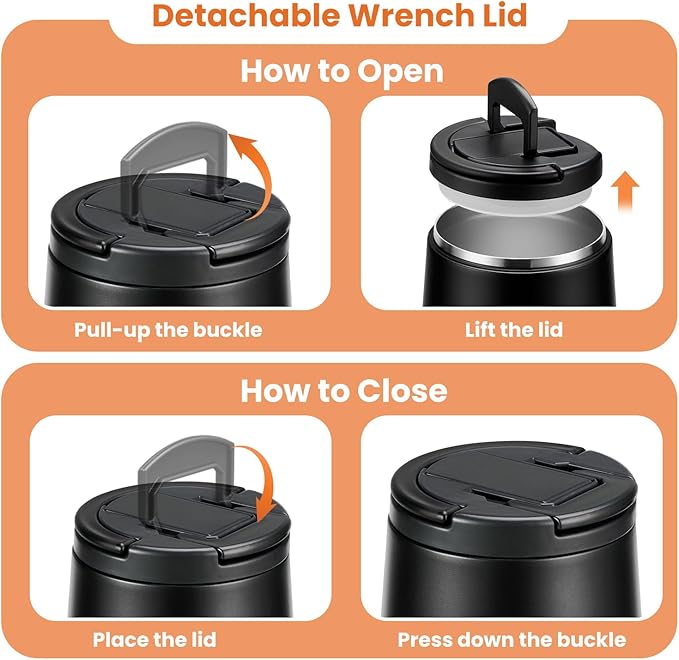 Detachable Wrench Lid

How to Open

Pull-up the buckle

Lift the lid

How to Close

Place the lid

Press down the buckle