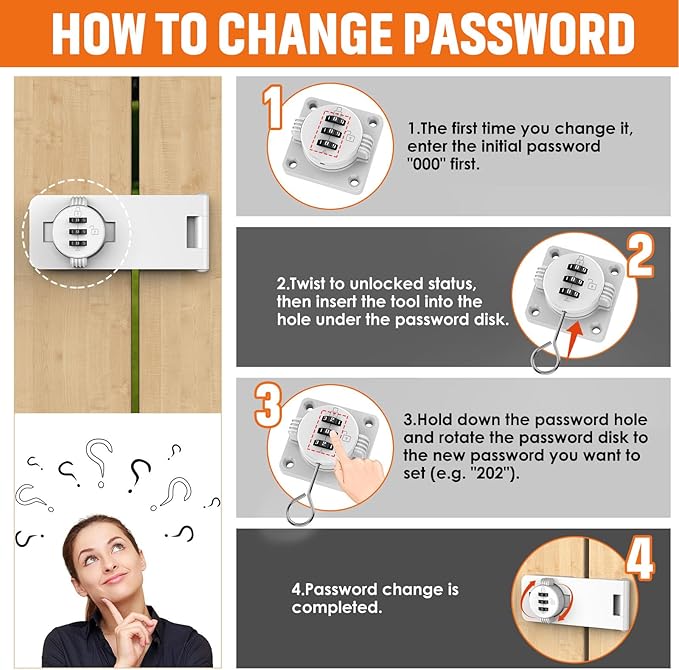 HOW TO CHANGE PASSWORD

1

1.The first time you change it, enter the initial password "000" first.

2

2.Twist to unlocked status, then insert the tool into the hole under the password disk.

3

3.Hold down the password hole and rotate the password disk to the new password you want to set (e.g. "202").

4

4.Password change is completed.