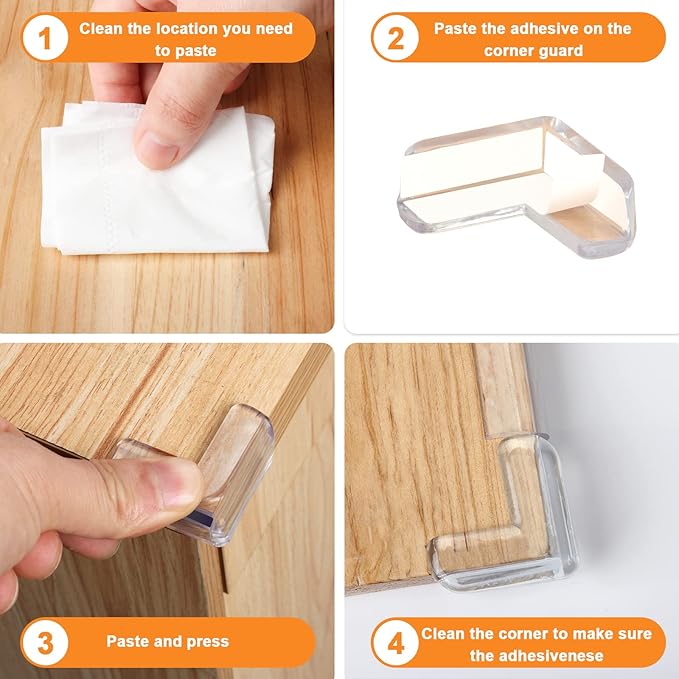 1 Clean the location you need to paste

2 Paste the adhesive on the corner guard

3 Paste and press

4 Clean the corner to make sure the adhesivenese