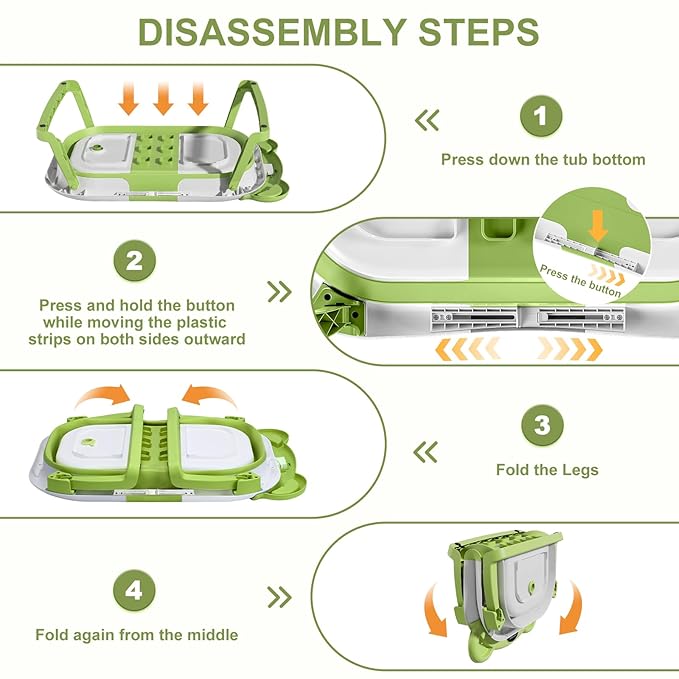 DISASSEMBLY STEPS

1

Press down the tub bottom

2

Press and hold the button while moving the plastic strips on both sides outward

Press the button

3

Fold the Legs

4

Fold again from the middle