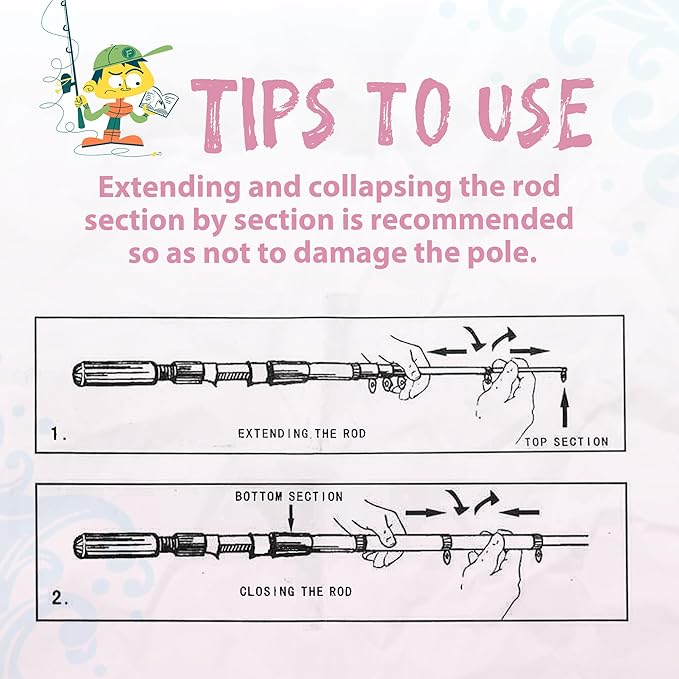 TIPS TO USE

Extending and collapsing the rod section by section is recommended so as not to damage the pole.

1.

EXTENDING THE ROD

TOP SECTION

BOTTOM SECTION

2.

CLOSING THE ROD