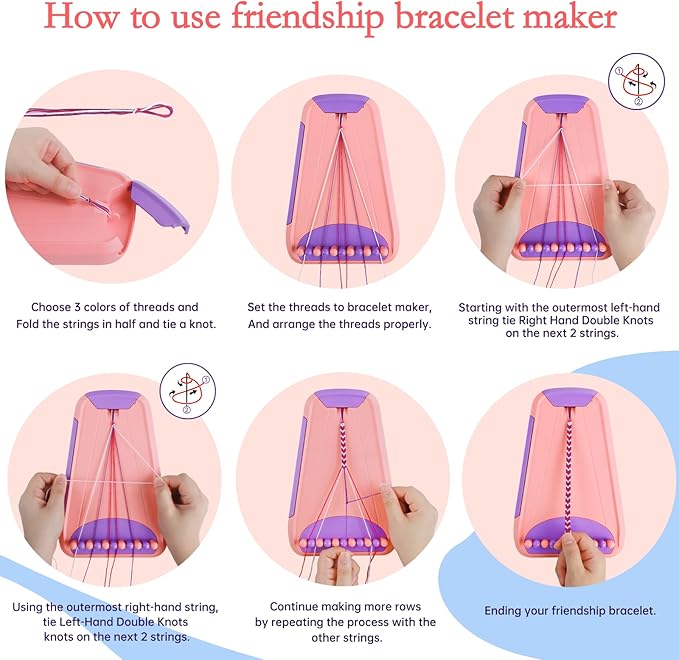 How to use friendship bracelet maker

Choose 3 colors of threads and Fold the strings in half and tie a knot.

Set the threads to bracelet maker, And arrange the threads properly.

① ②

Starting with the outermost left-hand string tie Right Hand Double Knots on the next 2 strings.

① ②

Using the outermost right-hand string, tie Left-Hand Double Knots knots on the next 2 strings.

Continue making more rows by repeating the process with the other strings.

Ending your friendship bracelet.