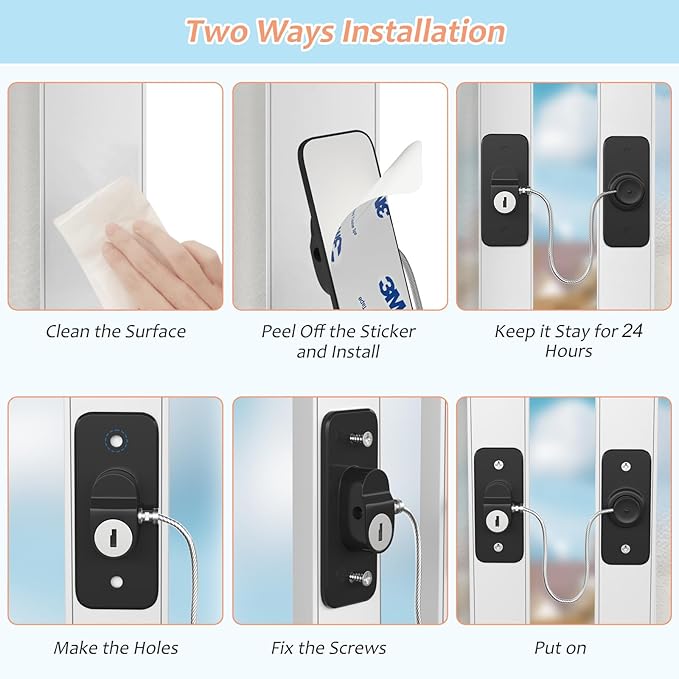 Two Ways Installation

3M

Clean the Surface

Peel Off the Sticker and Install

Keep it Stay for 24 Hours

Make the Holes

Fix the Screws

Put on