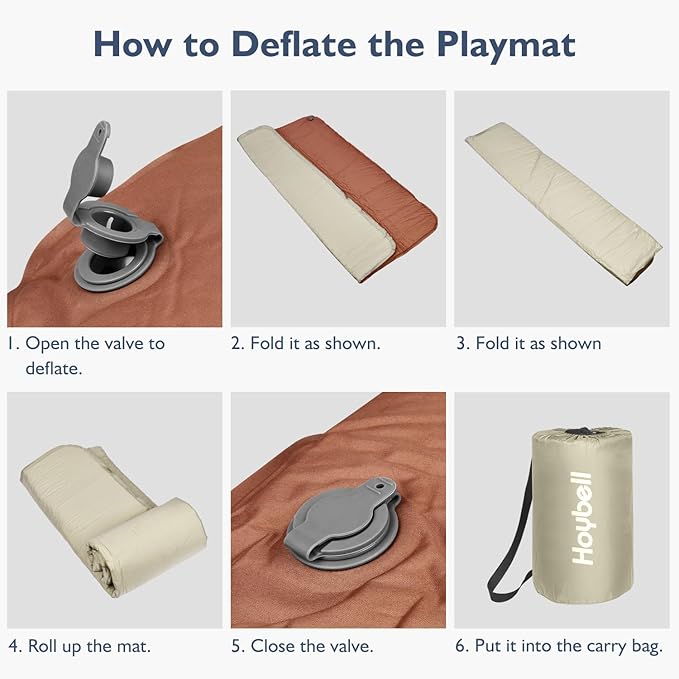 How to Deflate the Playmat

1. Open the valve to deflate.

2. Fold it as shown.

3. Fold it as shown

4. Roll up the mat.

5. Close the valve.

Hoybell

6. Put it into the carry bag.