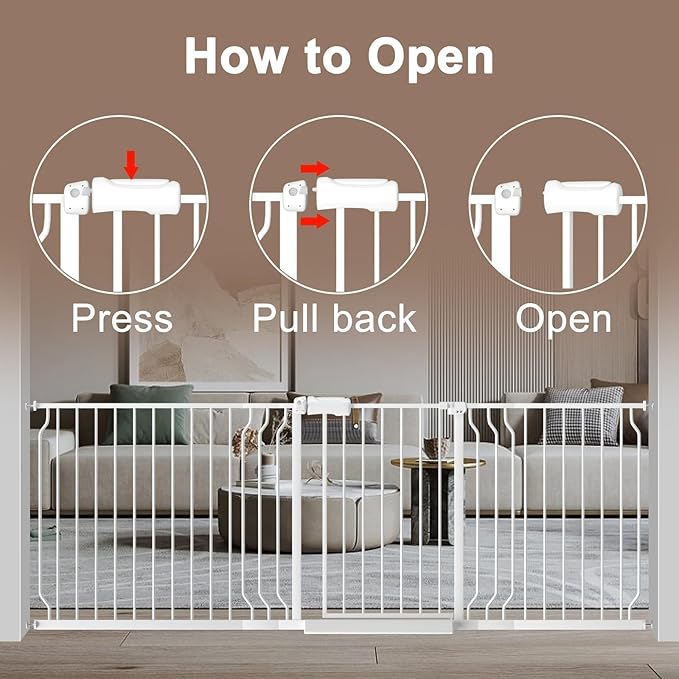 How to Open

Press

Pull back

Open