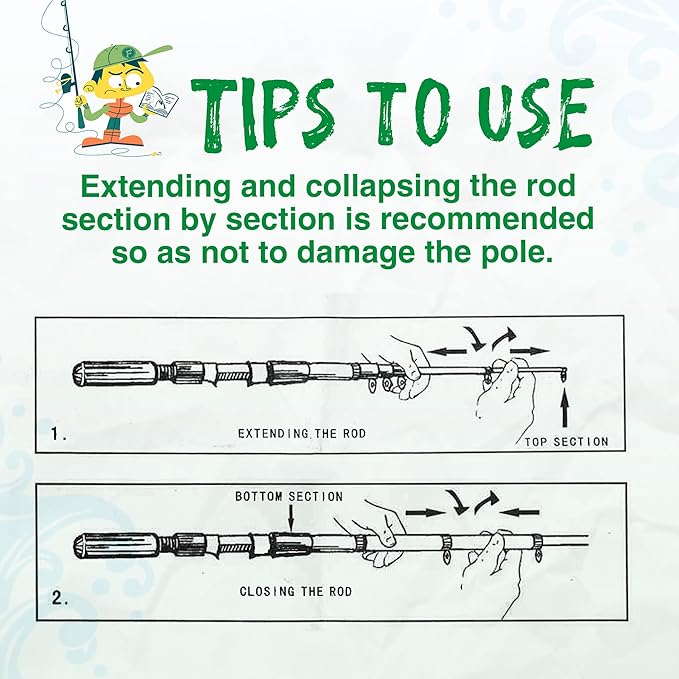 TIPS TO USE

Extending and collapsing the rod section by section is recommended so as not to damage the pole.

1.

EXTENDING THE ROD

TOP SECTION

BOTTOM SECTION

2.

CLOSING THE ROD