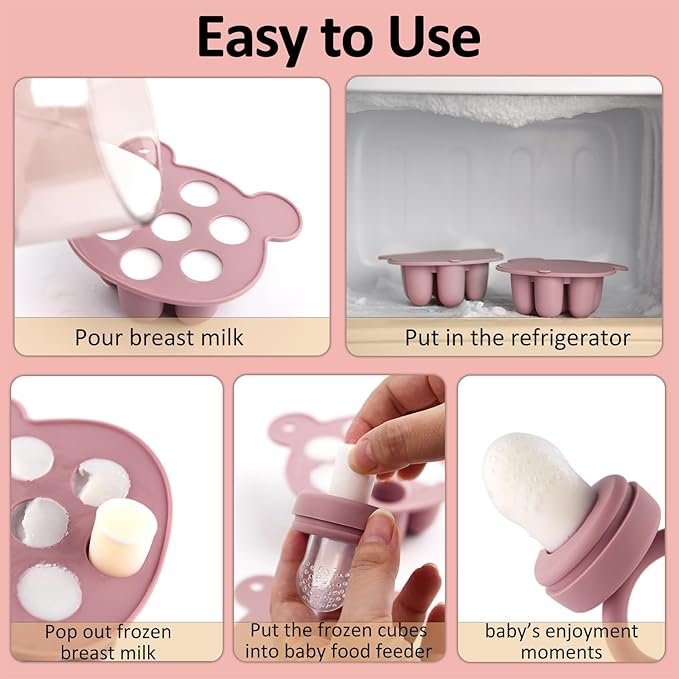 Easy to Use

Pour breast milk

Put in the refrigerator

Pop out frozen breast milk

Put the frozen cubes into baby food feeder

baby's enjoyment moments