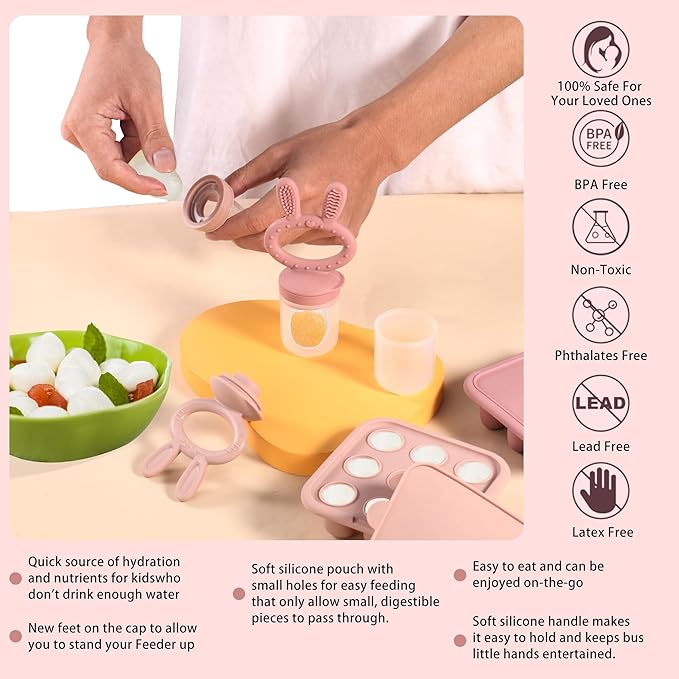 100% Safe For Your Loved Ones

BPA FREE

BPA Free

Non-Toxic

Phthalates Free

LEAD

Lead Free

Latex Free

Quick source of hydration and nutrients for kidswho don't drink enough water

New feet on the cap to allow you to stand your Feeder up

Soft silicone pouch with small holes for easy feeding that only allow small, digestible pieces to pass through.

Easy to eat and can be enjoyed on-the-go

Soft silicone handle makes it easy to hold and keeps bus little hands entertained.