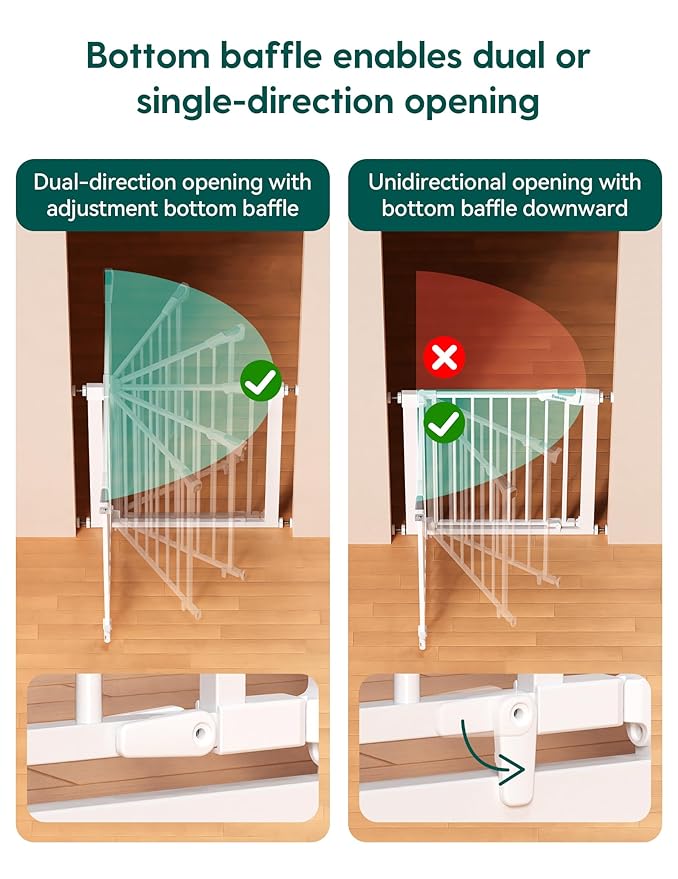 Bottom baffle enables dual or single-direction opening

Dual-direction opening with adjustment bottom baffle

Unidirectional opening with bottom baffle downward